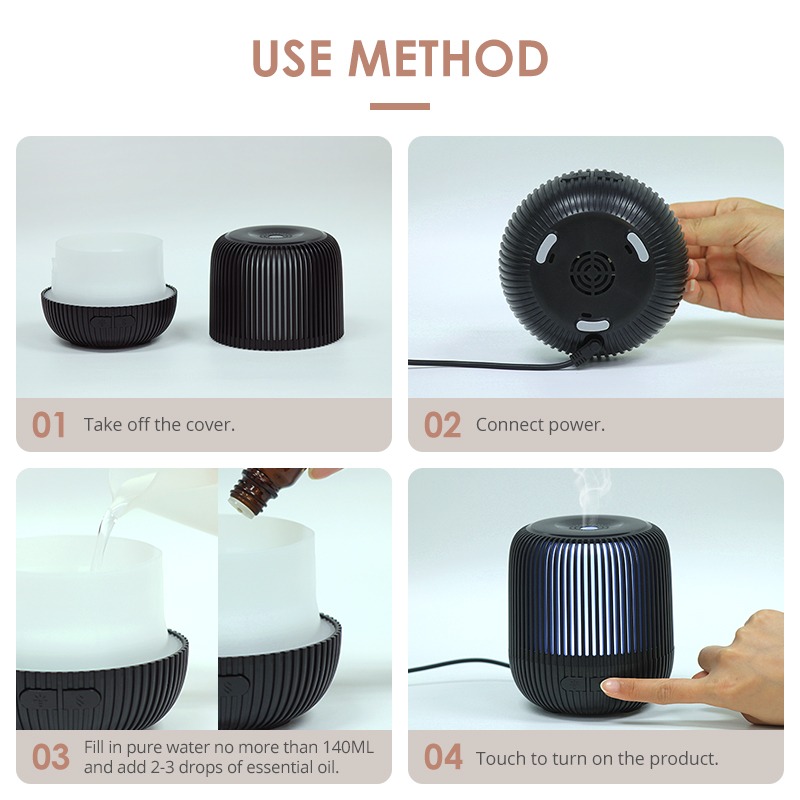 USE METHOD

01 Take off the cover.

02 Connect power.

03 Fill in pure water no more than 140ML and add 2-3 drops of essential oil.

04 Touch to turn on the product.